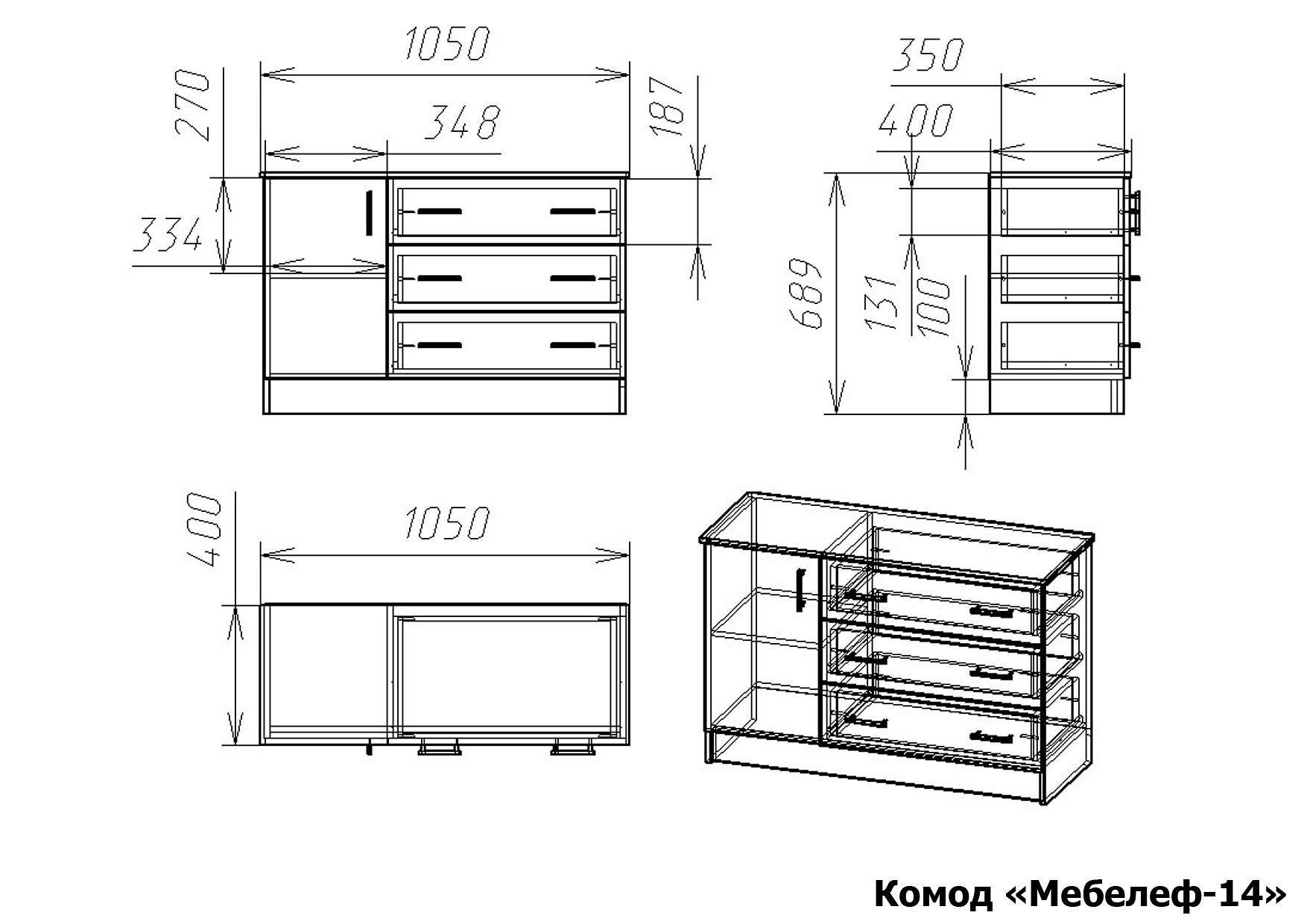 1050
270
348
187
334
350
400
689
131
100
400
1050
Комод «Мебелеф-14»