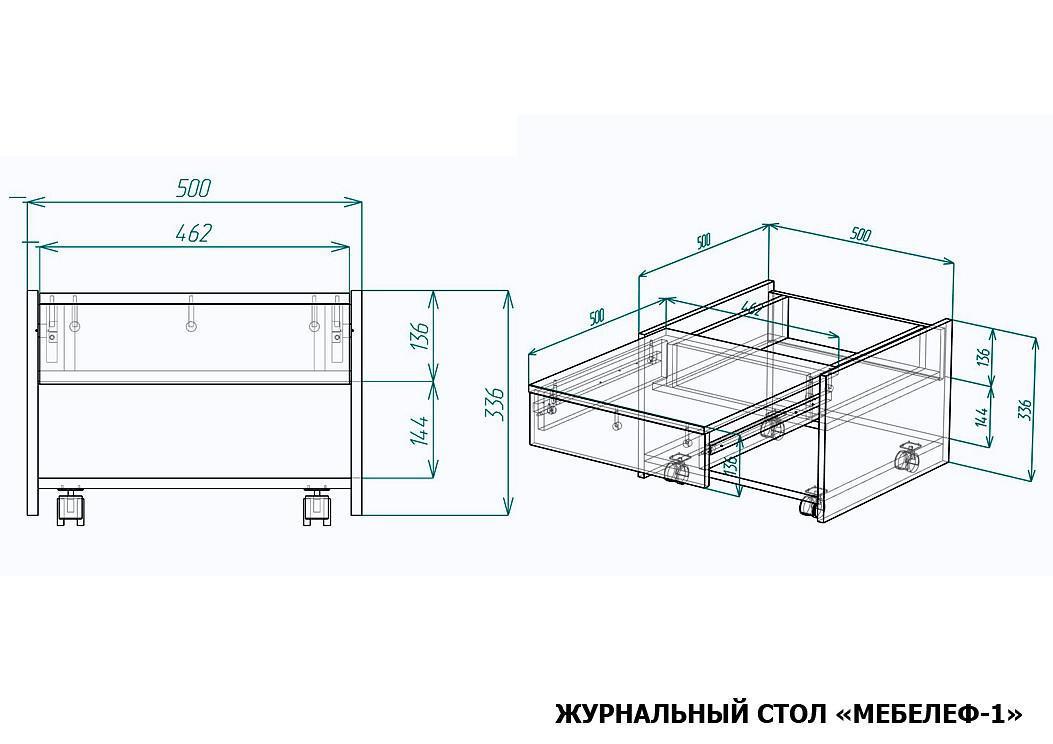 500
462
136
144
336
500
500
500
462
136
144
336
136

ЖУРНАЛЬНЫЙ СТОЛ «МЕБЕЛЕФ-1»