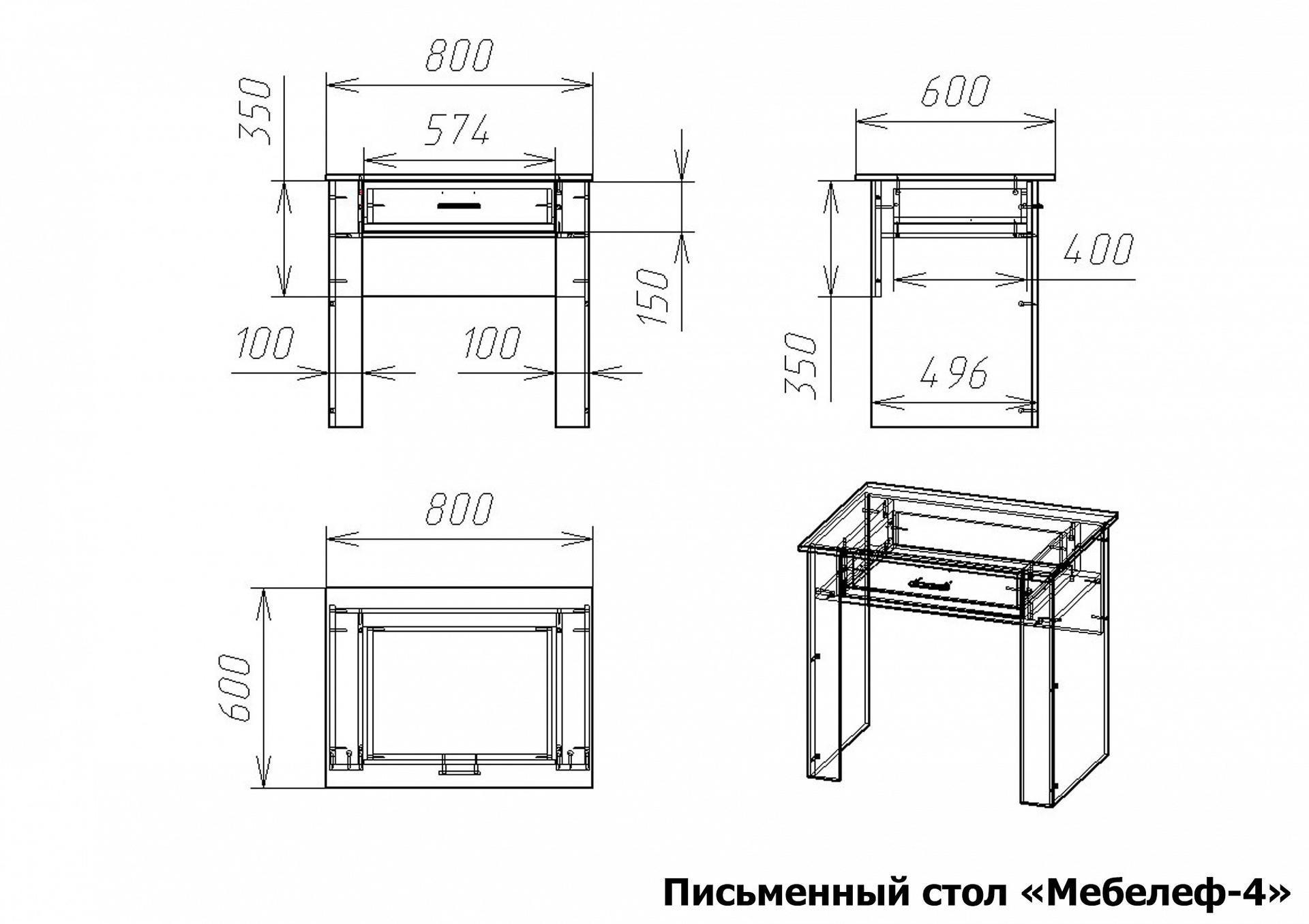 800
350
574
150
100
100
600
400
350
496
800
600
Письменный стол «Мебелеф-4»