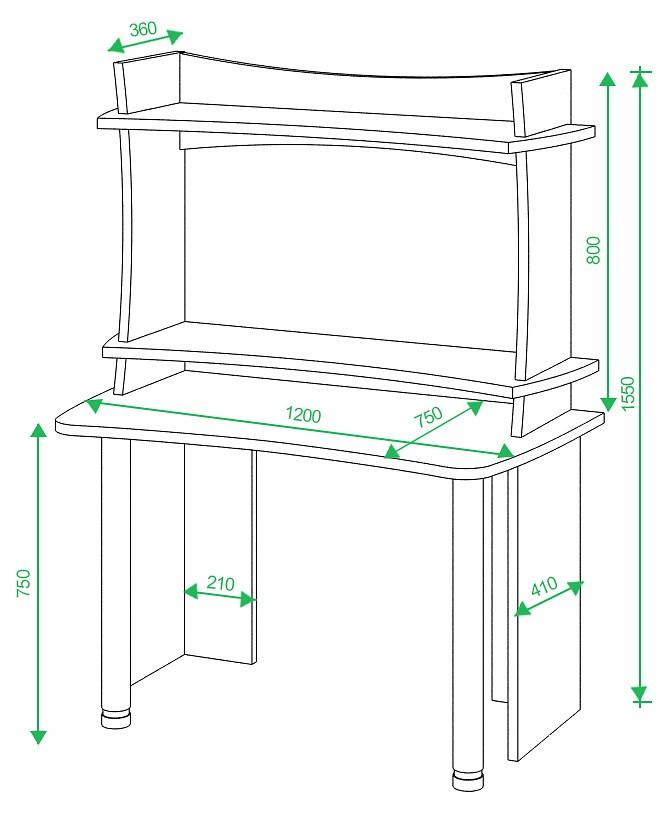 360
800
1550
1200
750
750
210
410