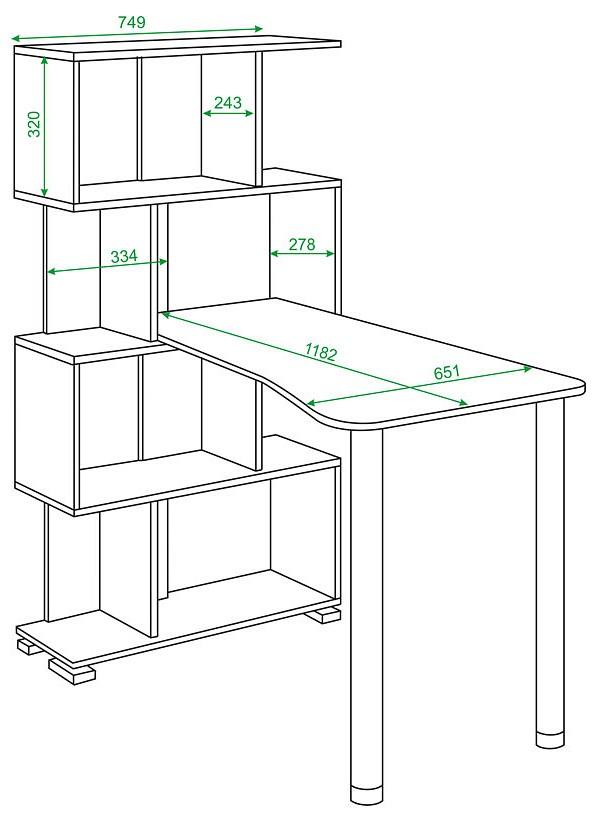 749
320
243
334
278
1182
651