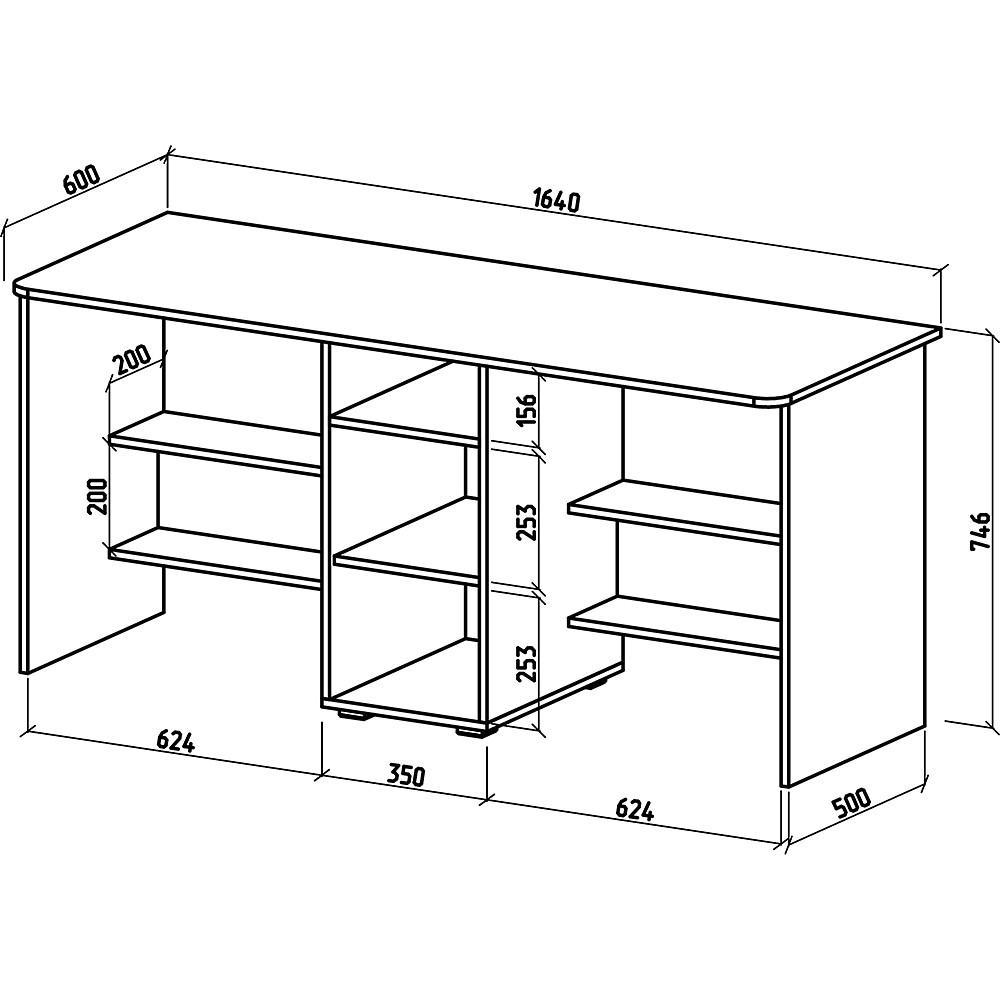 600
1640
200
200
156
253
253
746
624
350
624
500