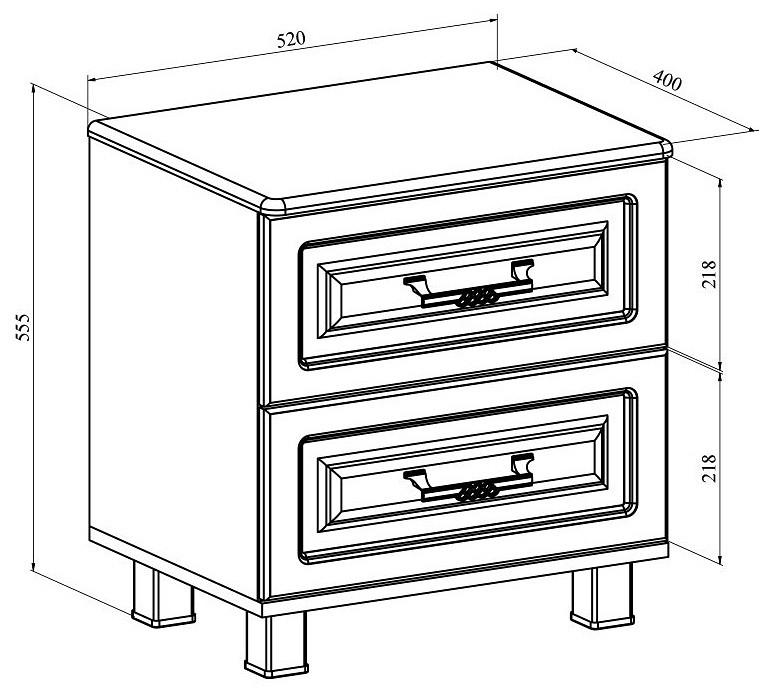 520
400
555
218
218