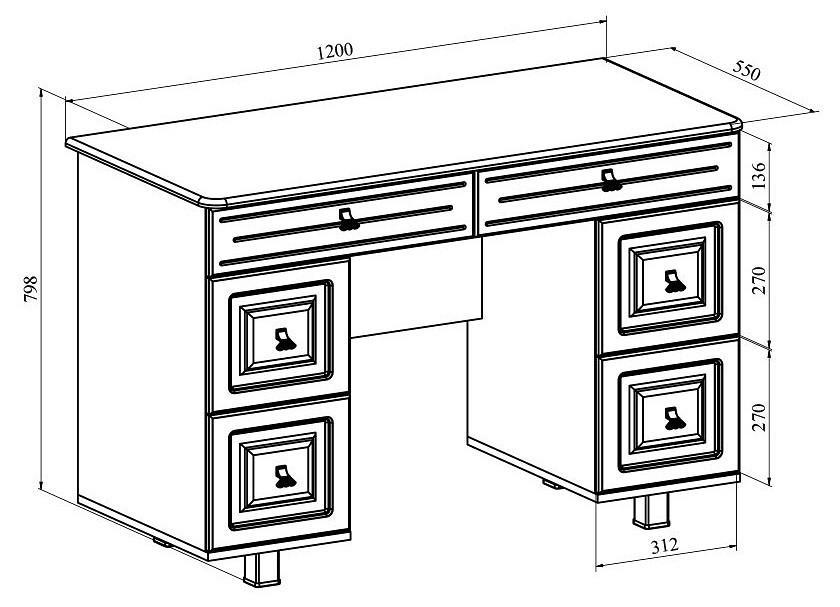 1200
550
798
136
270
270
312