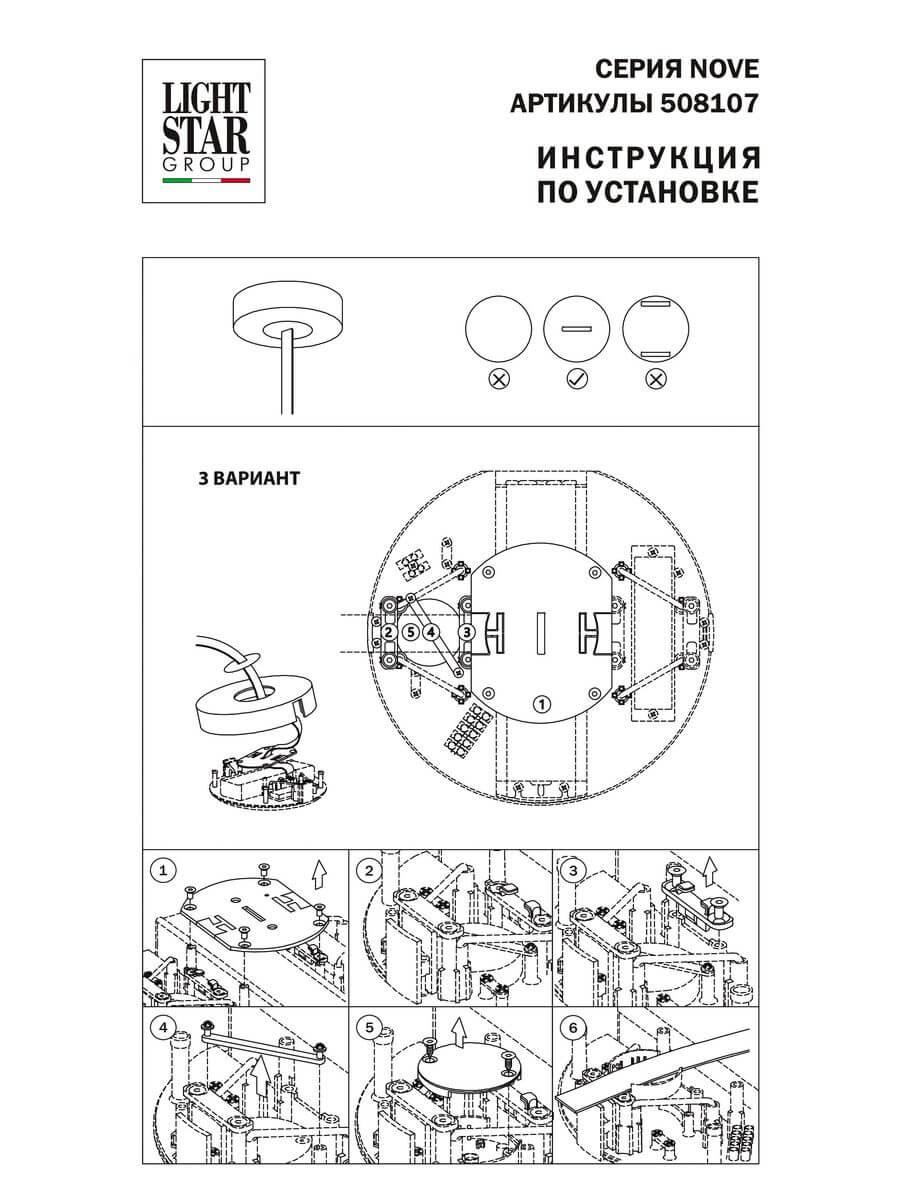 LIGHT STAR GROUP

СЕРИЯ NOVE
АРТИКУЛЫ 508107

ИНСТРУКЦИЯ
ПО УСТАНОВКЕ

3 ВАРИАНТ

2 5 4 3

1

1

2

3

4

5

6