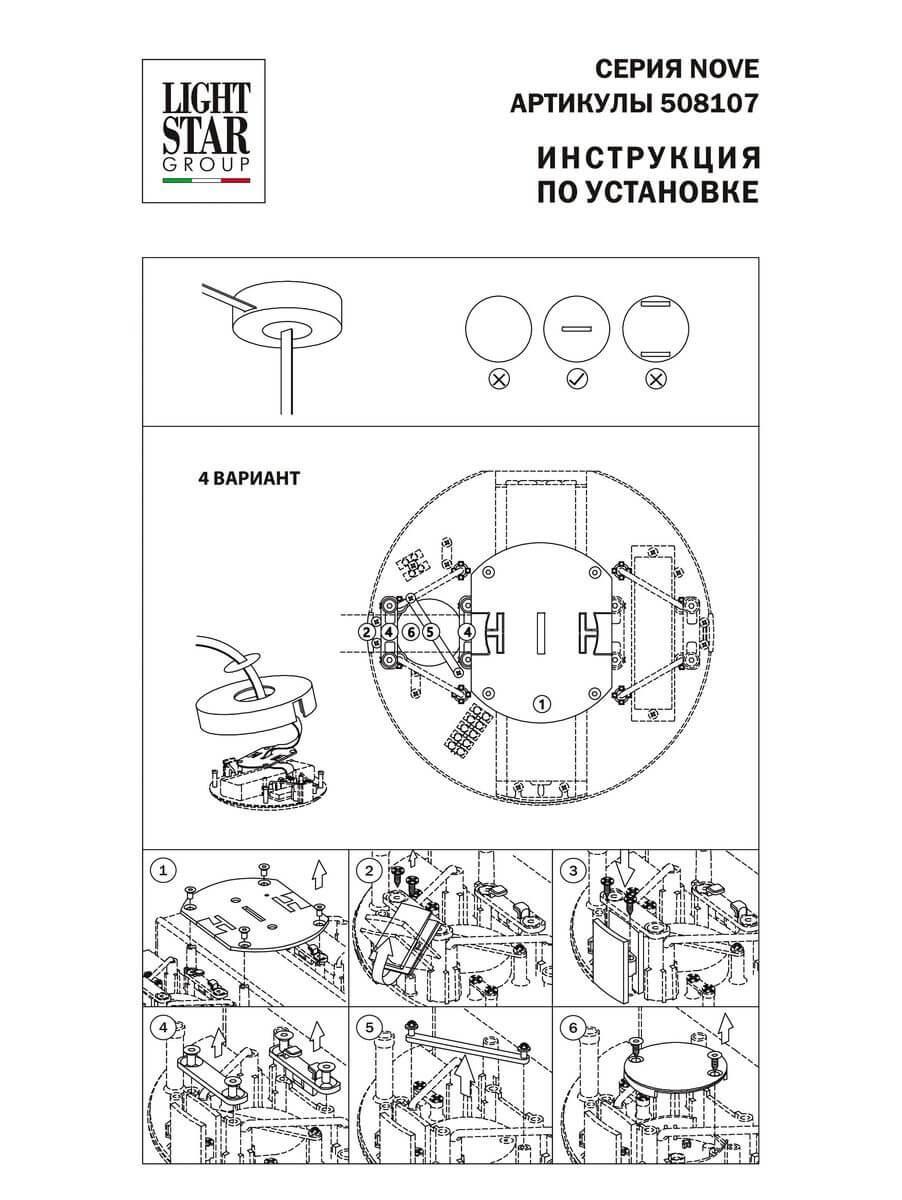 LIGHT STAR GROUP

СЕРИЯ NOVE
АРТИКУЛЫ 508107

ИНСТРУКЦИЯ
ПО УСТАНОВКЕ

4 ВАРИАНТ

2 4 6 5 4

1

1

2

3

4

5

6