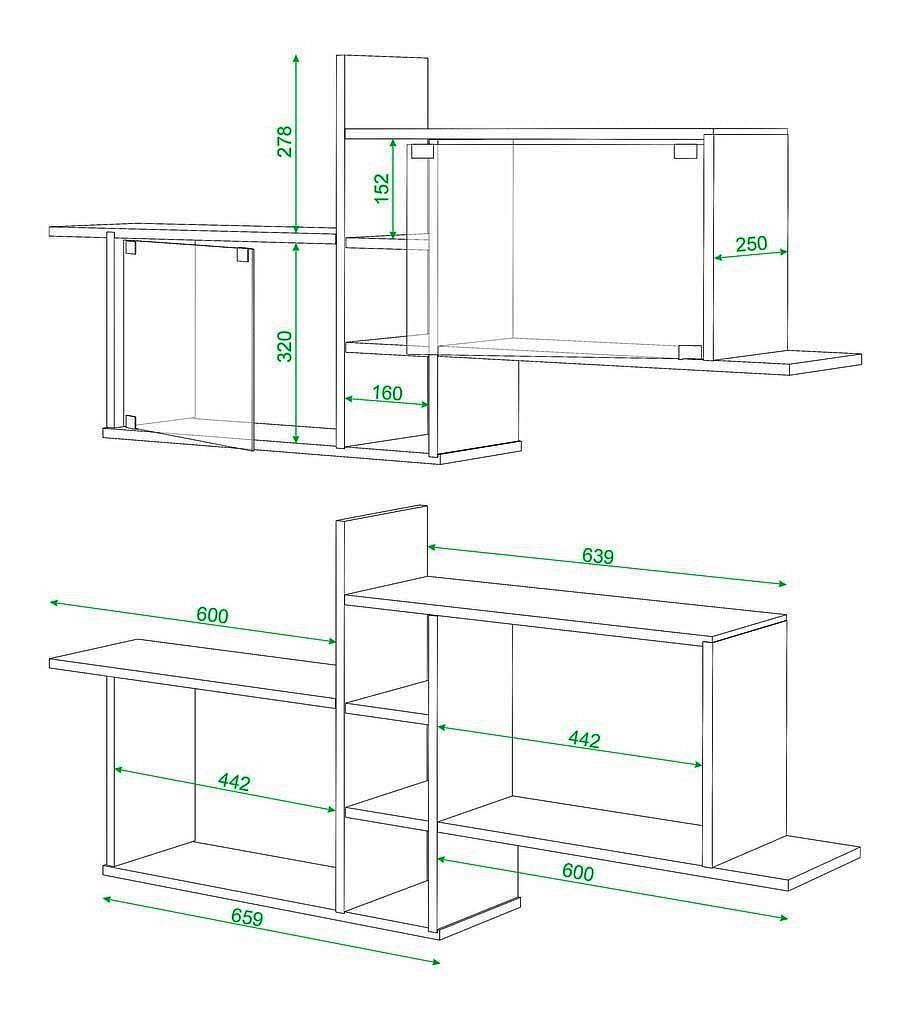 278
152
250
320
160
639
600
442
442
600
659