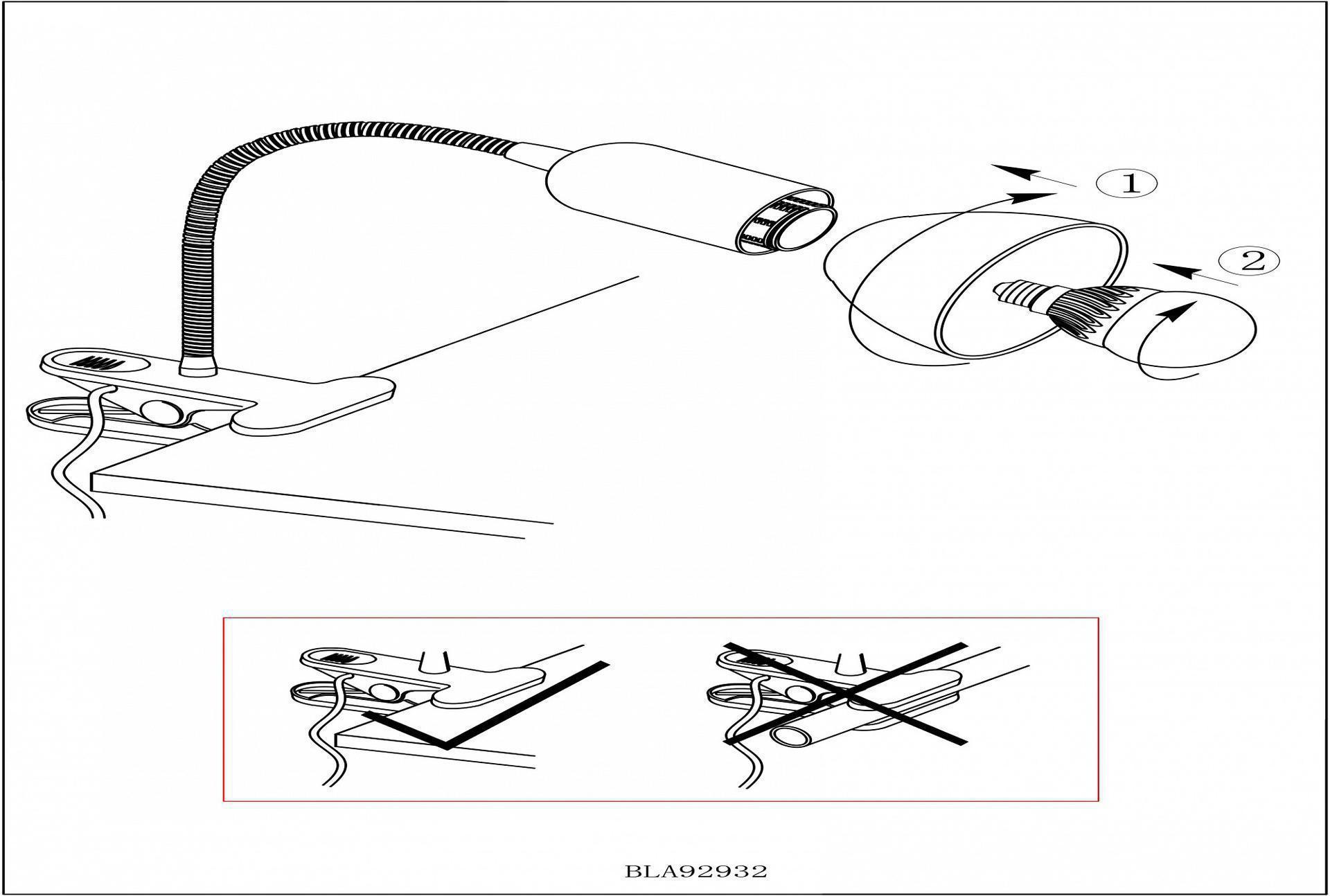 1

2

BLA92932