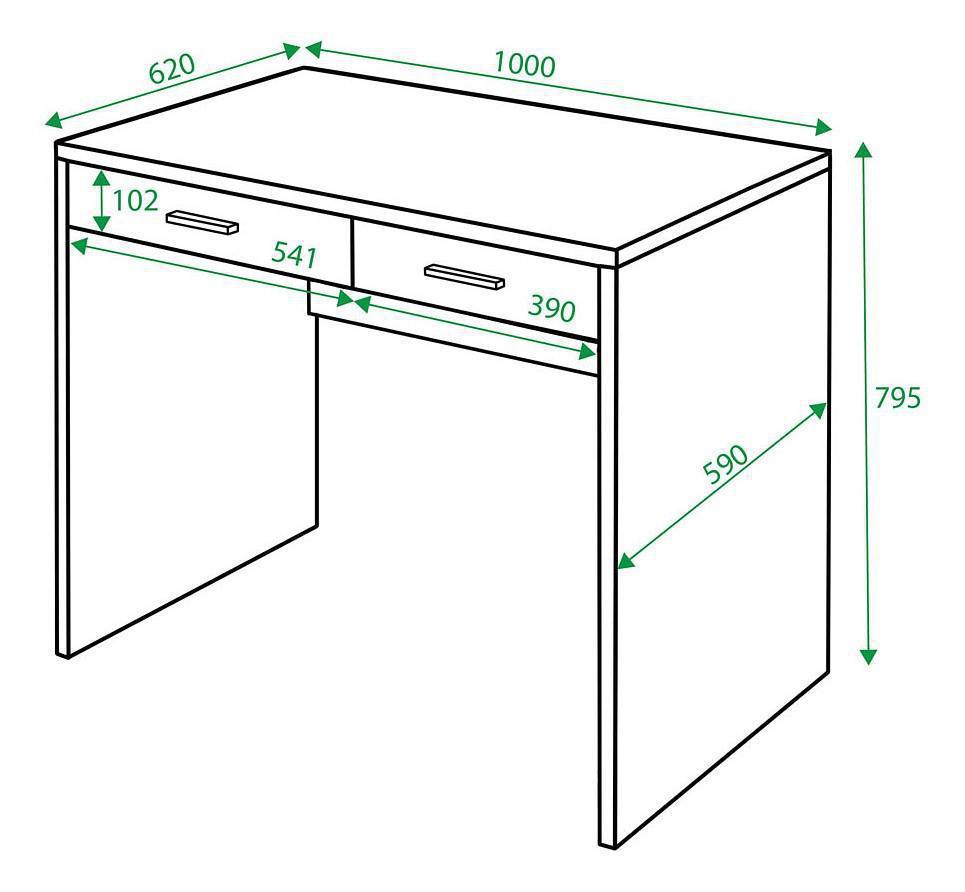 620
1000
102
541
390
795
590