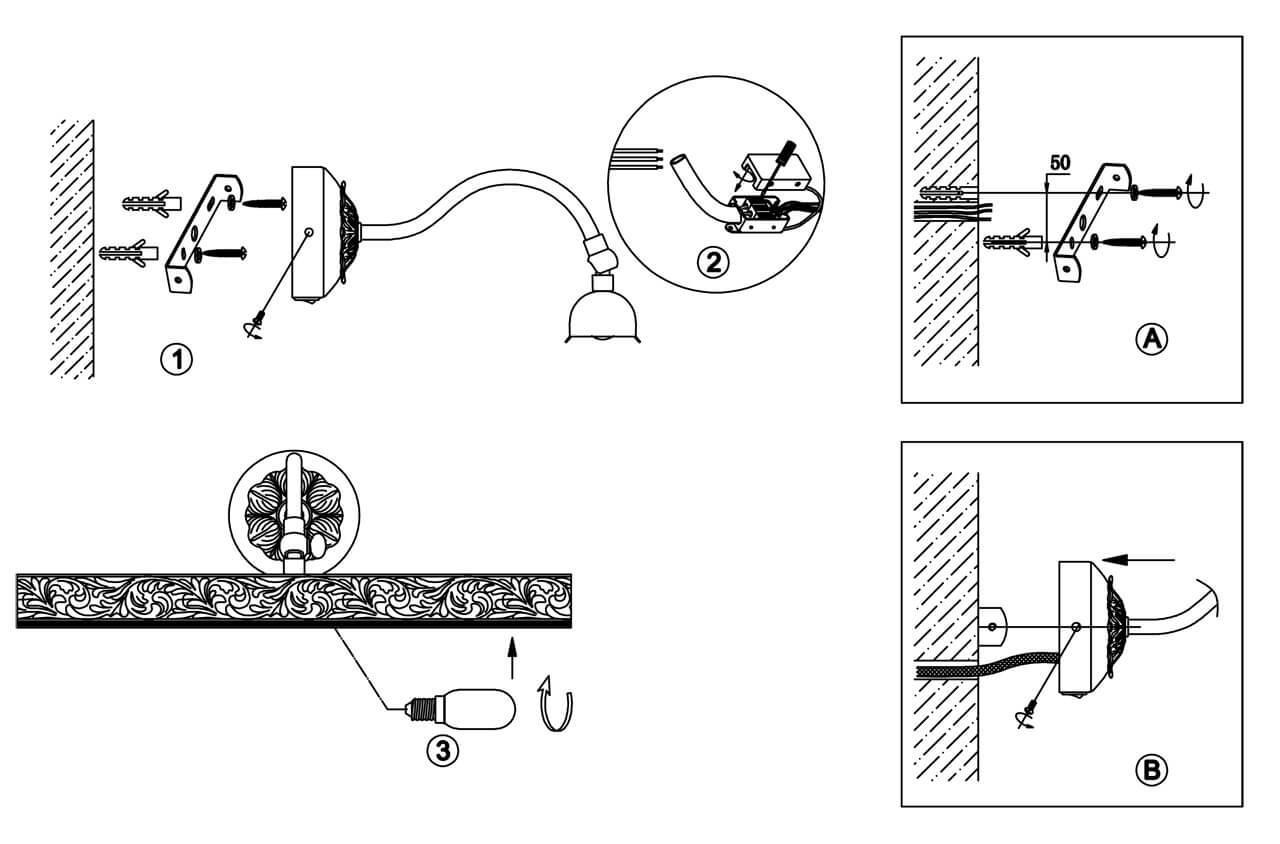 1

2

50

A

3

B