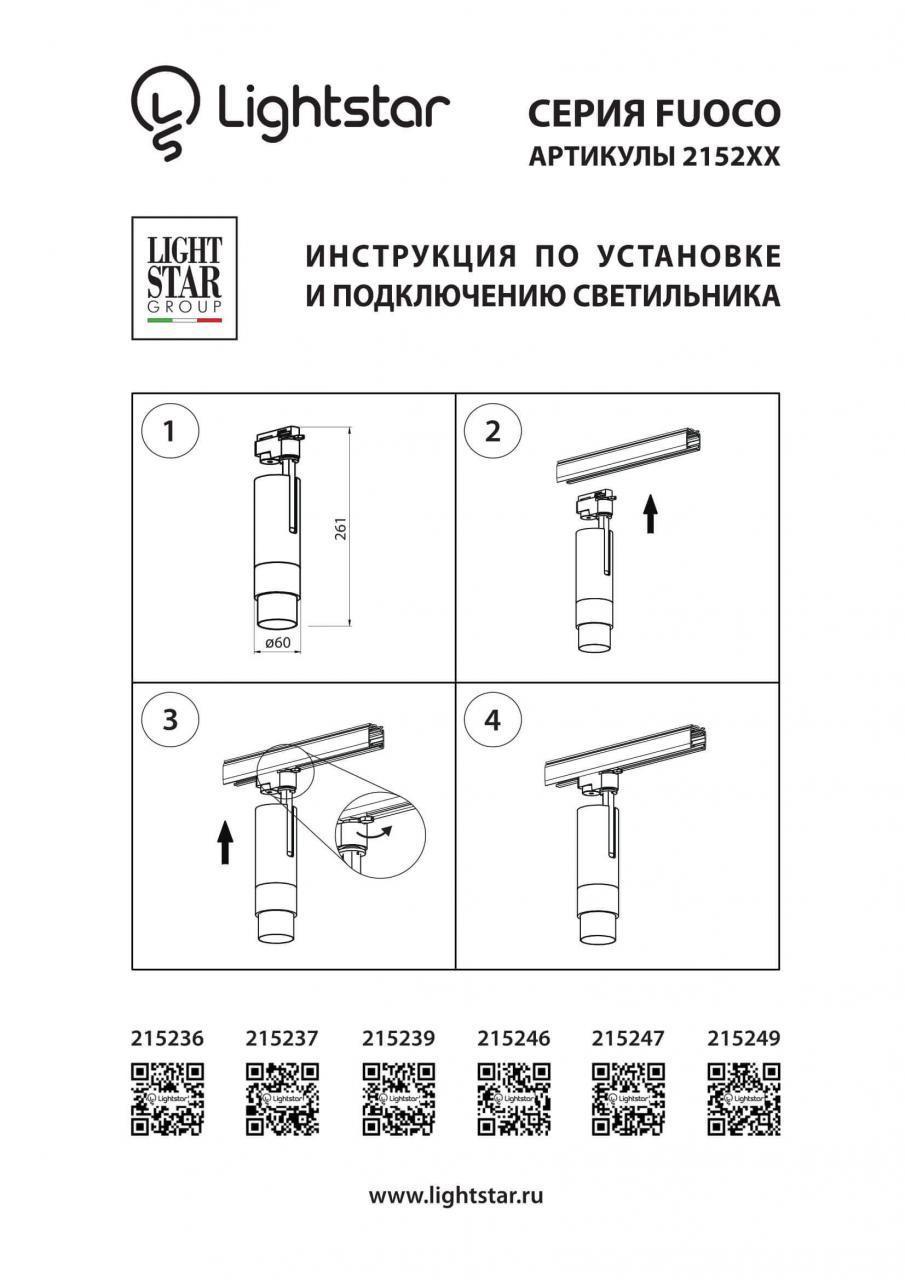 Lightstar

СЕРИЯ FUOCO
АРТИКУЛЫ 2152XX

LIGHT
STAR
GROUP

ИНСТРУКЦИЯ ПО УСТАНОВКЕ
И ПОДКЛЮЧЕНИЮ СВЕТИЛЬНИКА

1

261

ø60

2

3

4

215236 215237 215239 215246 215247 215249

Lightstar Lightstar Lightstar Lightstar Lightstar Lightstar

www.lightstar.ru